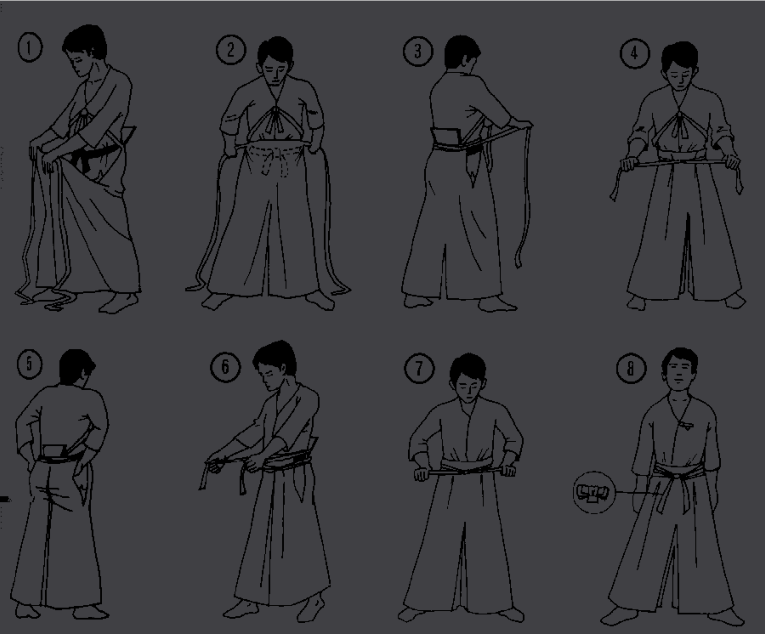 1 2 3 4

5 6 7 8